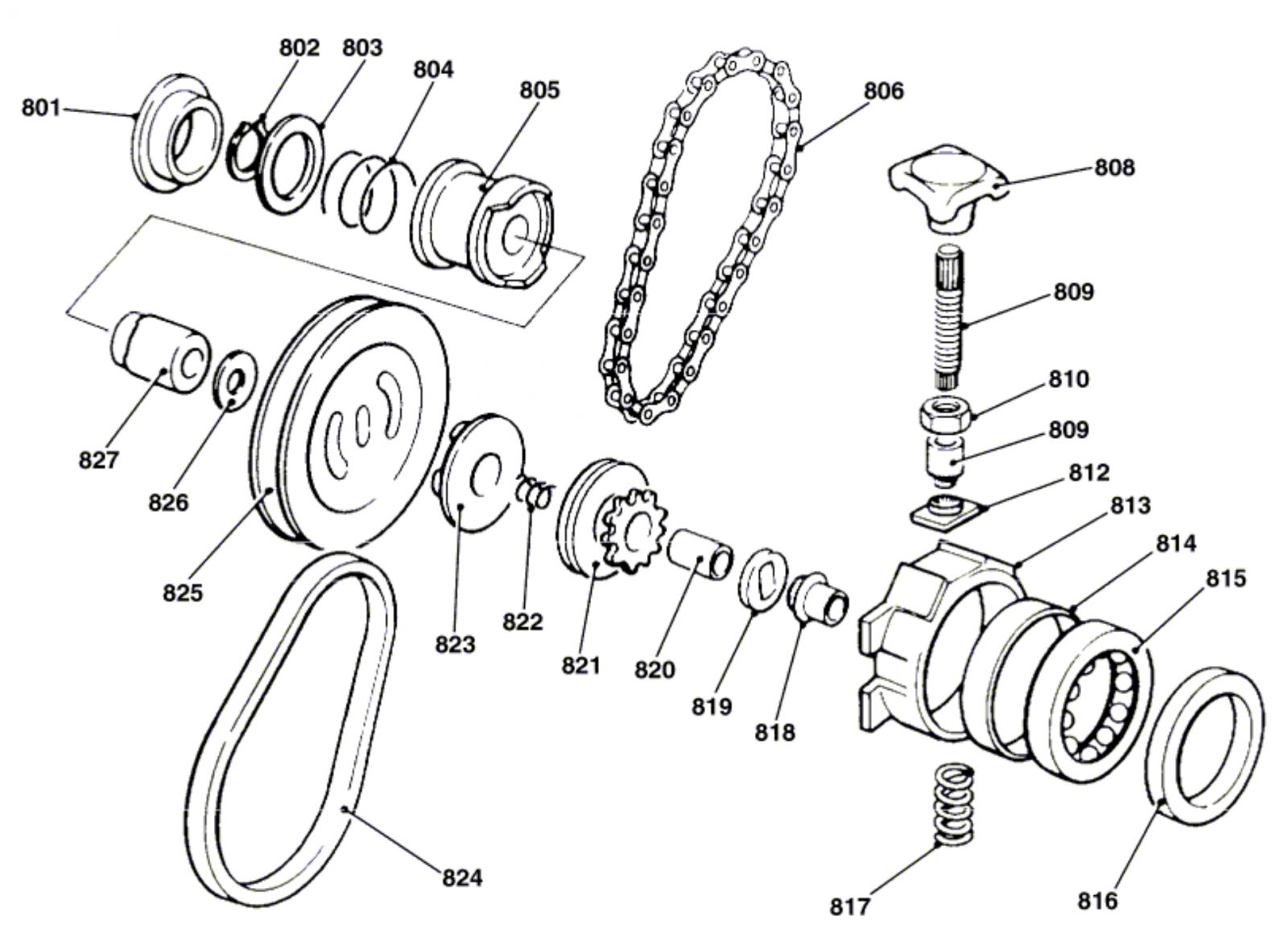 801
802
803
804
805
806
808
809
810
809
812
813
814
815
827
826
825
823
822
821
820
819
818
824
817
816